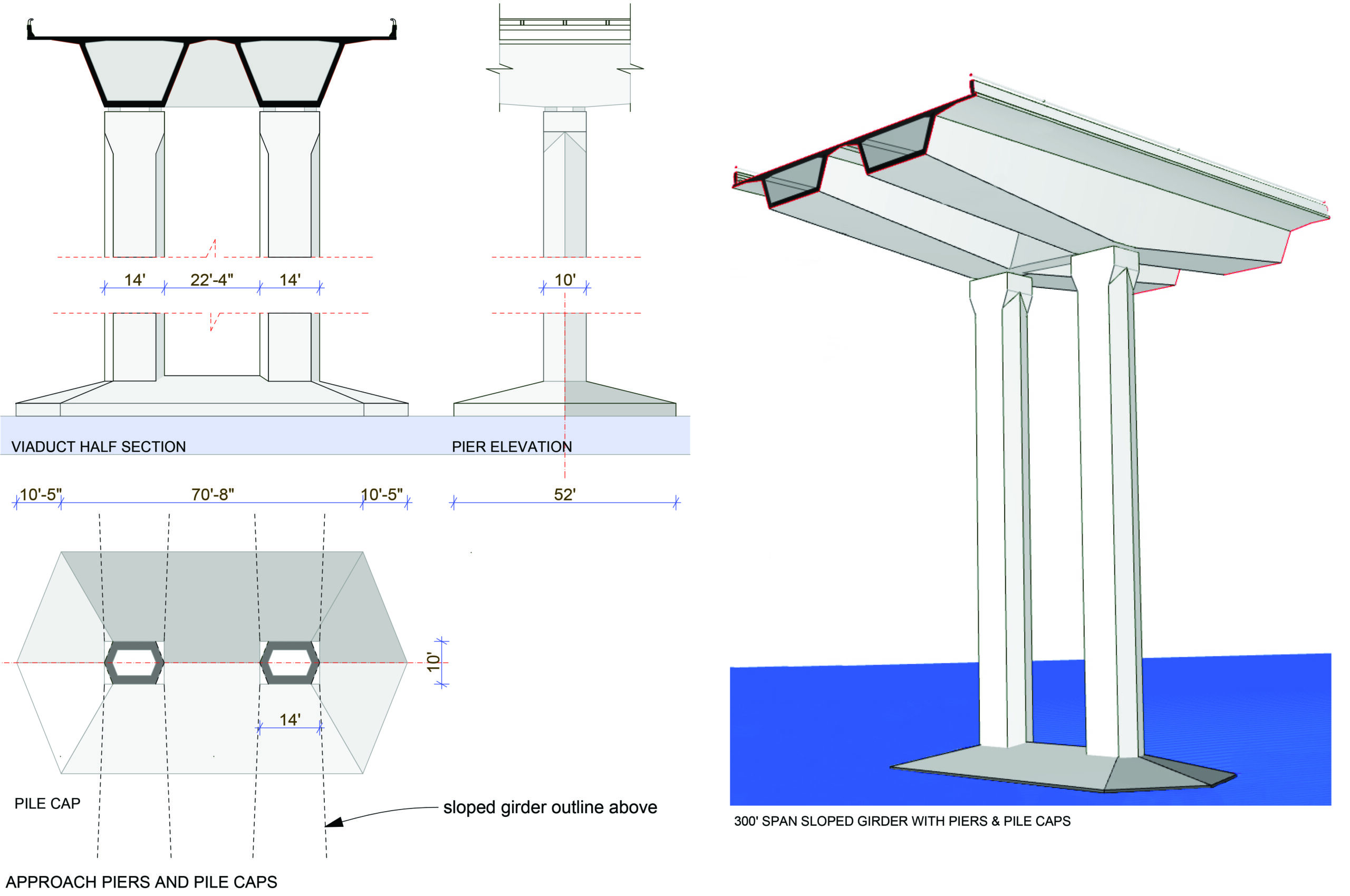 14'
22'-4"
14'
10'

VIADUCT HALF SECTION

PIER ELEVATION

10'-5"
70'-8"
10'-5"
52'

10'
14'

PILE CAP

sloped girder outline above

APPROACH PIERS AND PILE CAPS

300' SPAN SLOPED GIRDER WITH PIERS & PILE CAPS